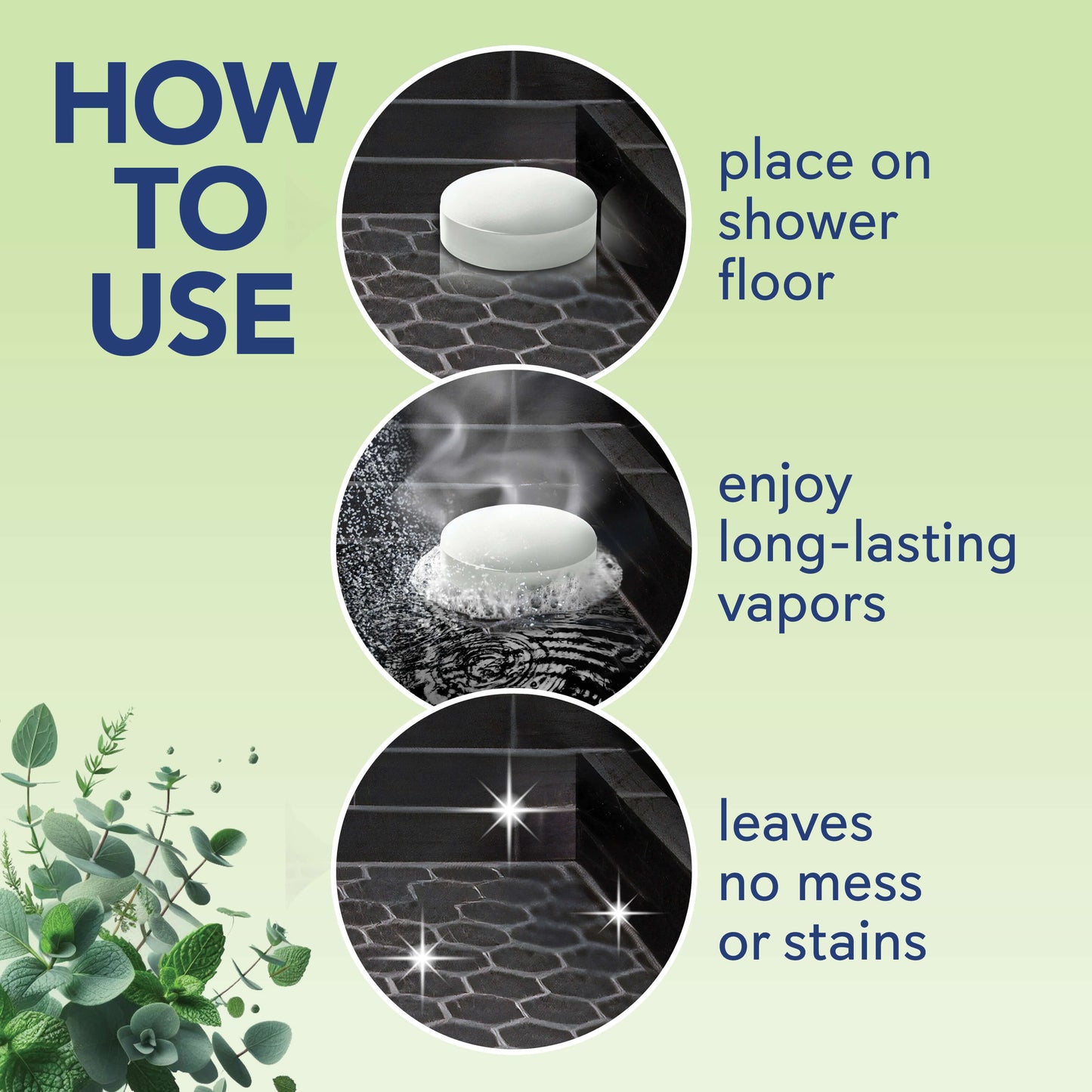 HOW TO USE

place on shower floor

enjoy long-lasting vapors

leaves no mess or stains