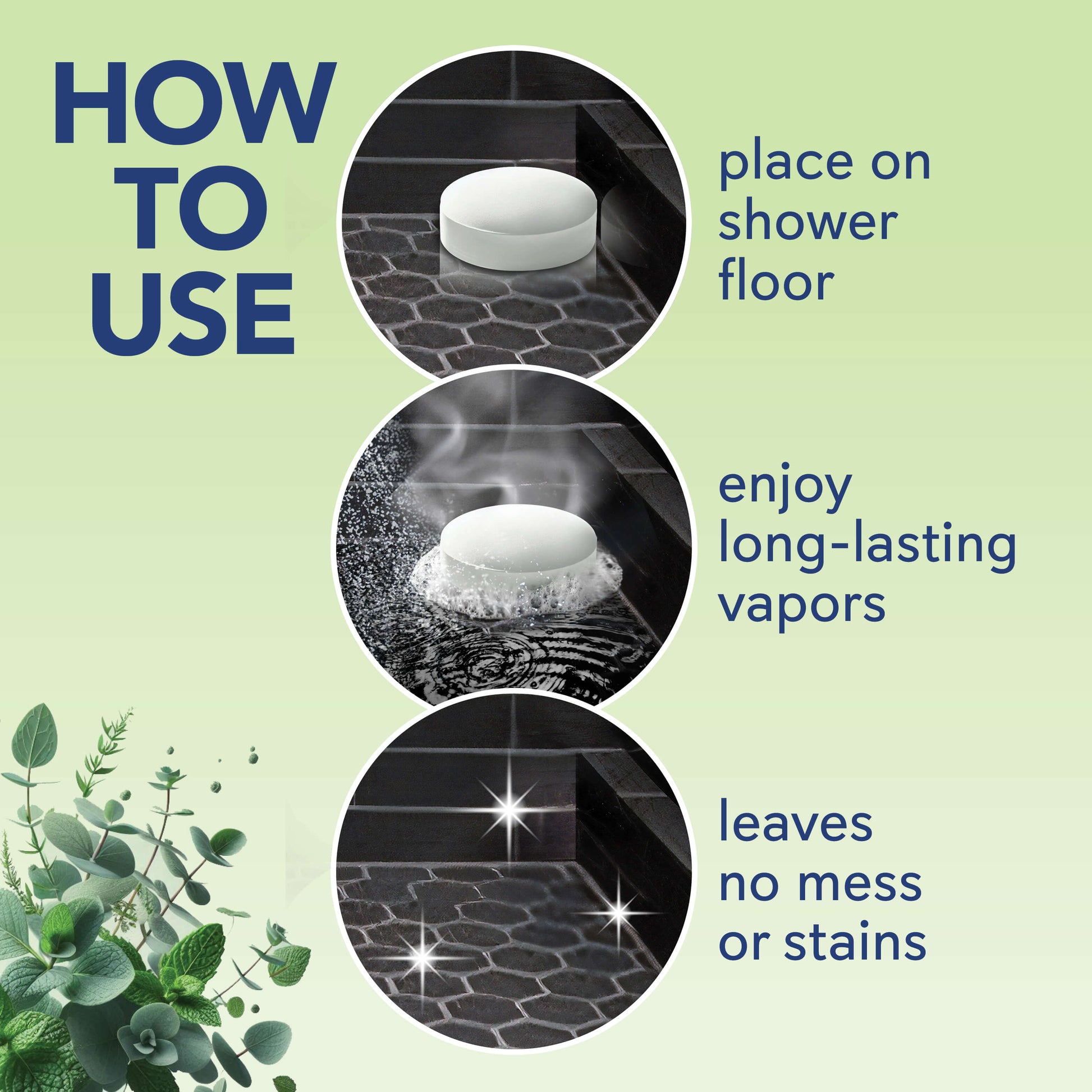 HOW TO USE

place on shower floor

enjoy long-lasting vapors

leaves no mess or stains